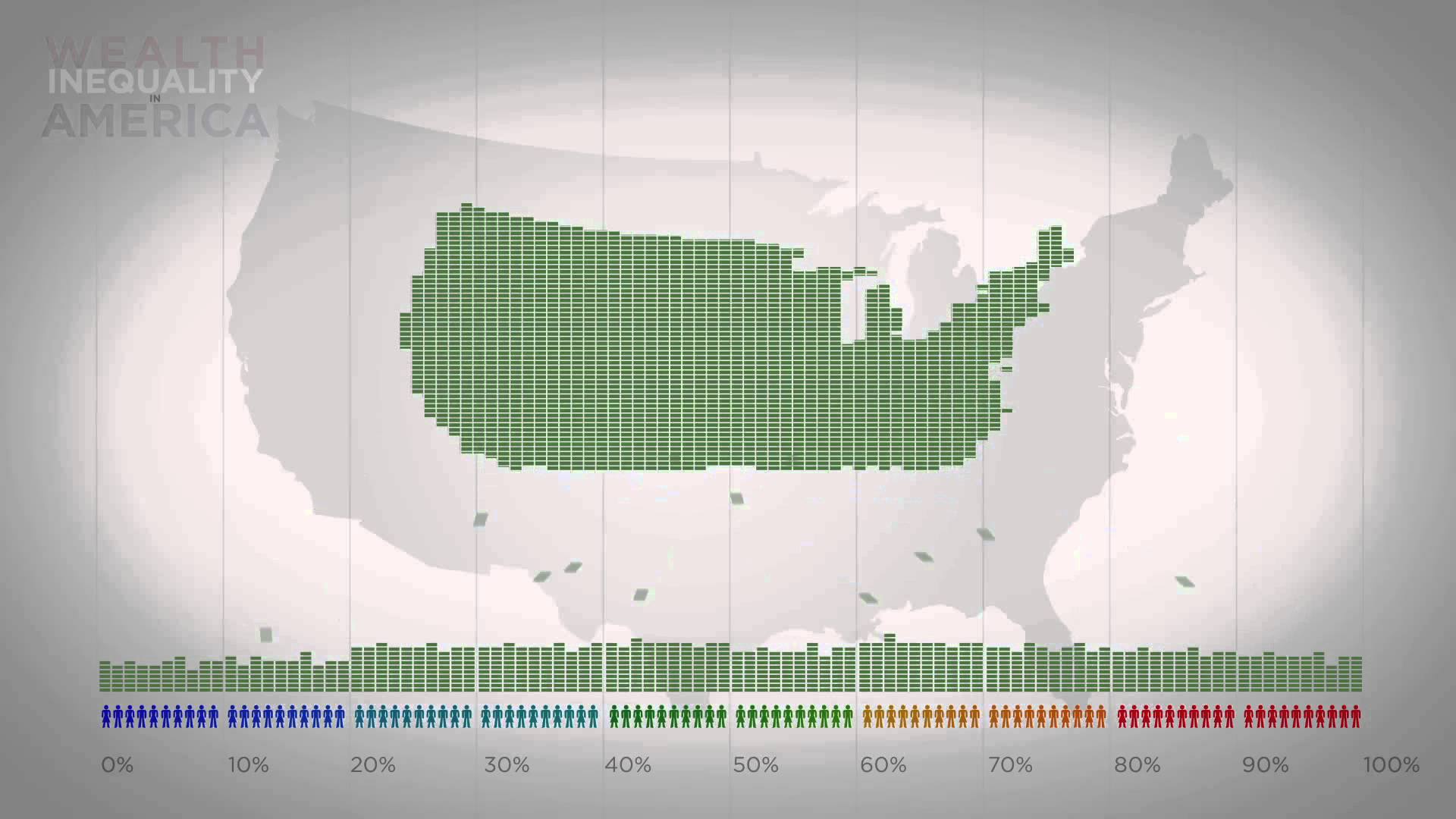 WEALTH
INEQUALITY
IN
AMERICA

0%
10%
20%
30%
40%
50%
60%
70%
80%
90%
100%